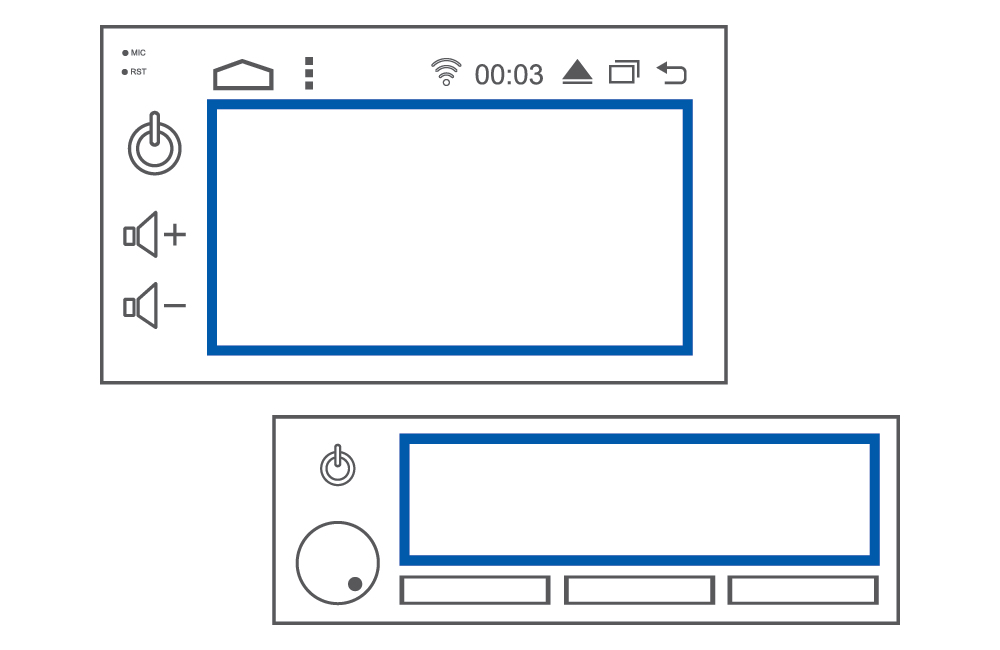 MIC
RST
00:03